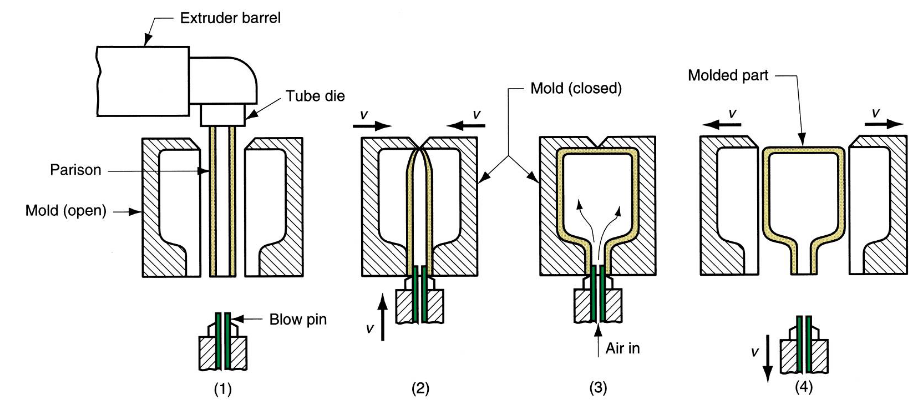 Extruder barrel
Tube die
Parison
Mold (open)
Blow pin
(1)
v
v
Mold (closed)
v
(2)
Air in
(3)
Molded part
v
v
v
(4)