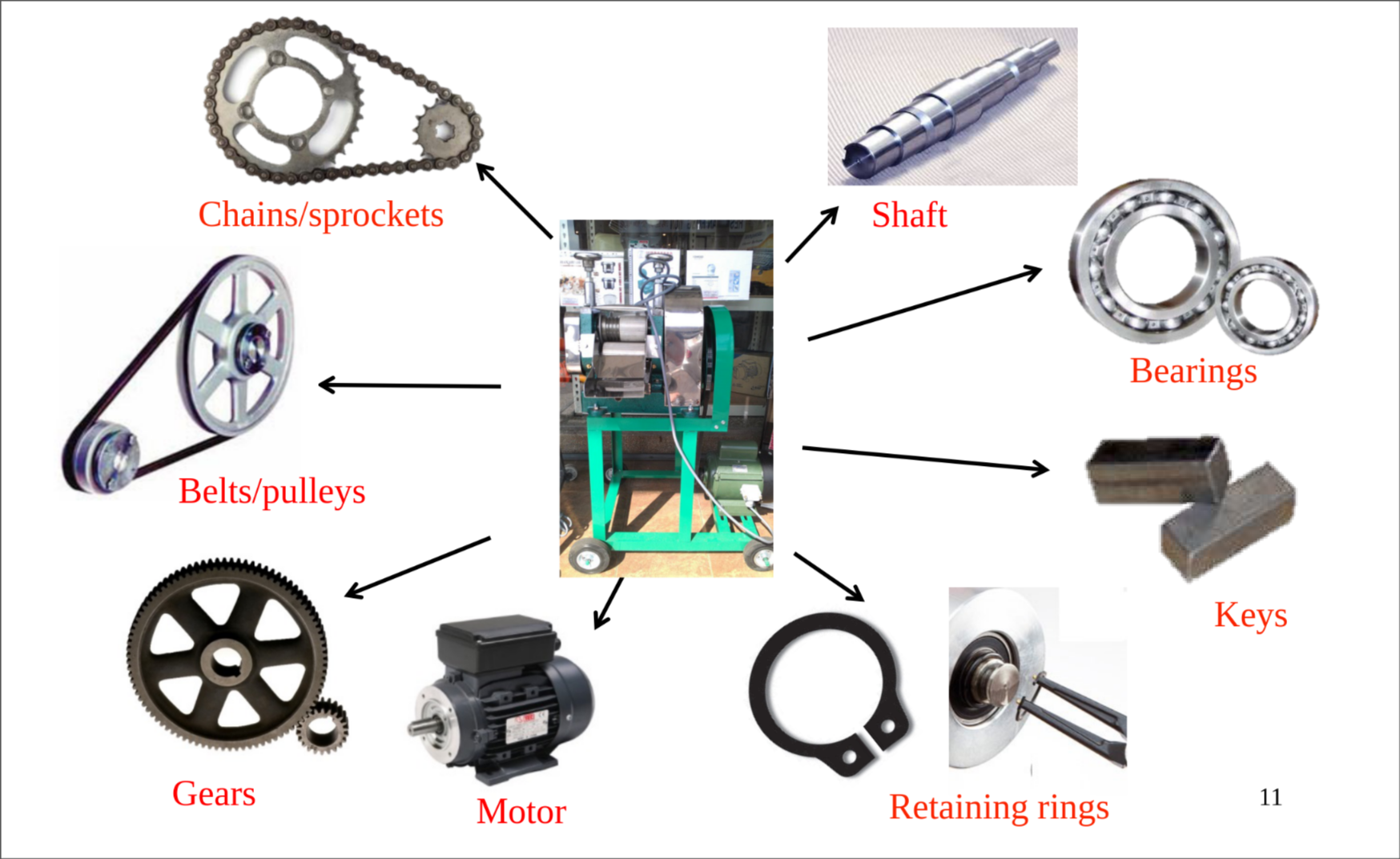 Chains/sprockets

Shaft

Bearings

Belts/pulleys

Keys

Gears

Motor

Retaining rings

11